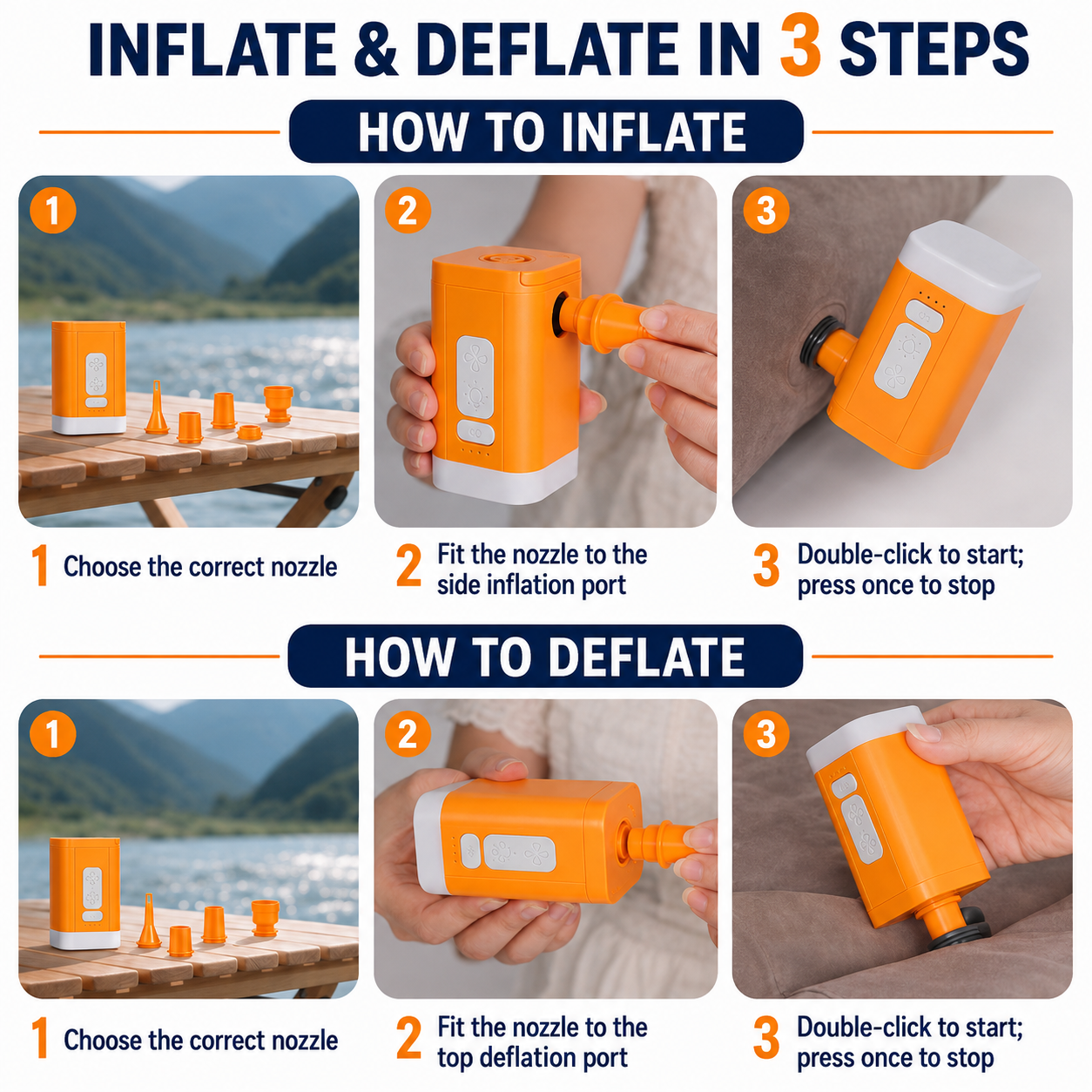 INFLATE & DEFLATE IN 3 STEPS

HOW TO INFLATE

1

2

3

1 Choose the correct nozzle

2 Fit the nozzle to the side inflation port

3 Double-click to start; press once to stop

HOW TO DEFLATE

1

2

3

1 Choose the correct nozzle

2 Fit the nozzle to the top deflation port

3 Double-click to start; press once to stop